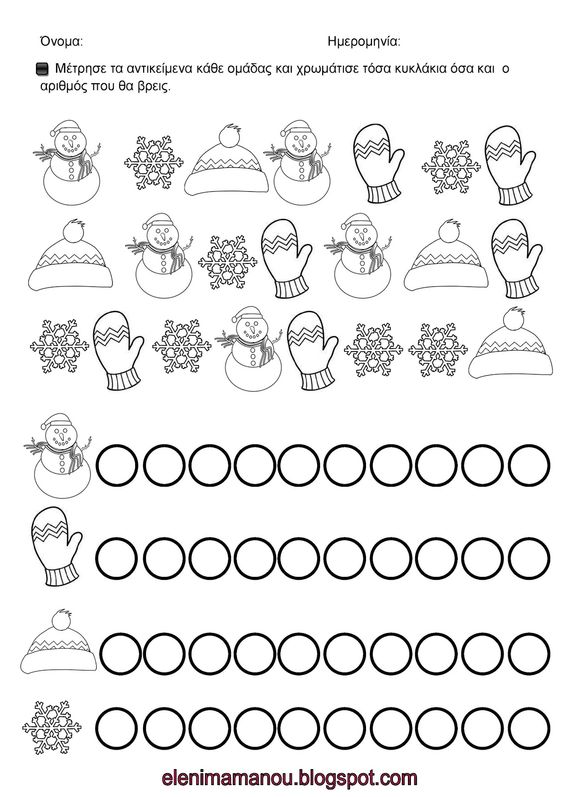 Όνομα: Ημερομηνία:

Μέτρησε τα αντικείμενα κάθε ομάδας και χρωμάτισε τόσα κυκλάκια όσα και ο αριθμός που θα βρεις.

elenimamanou.blogspot.com